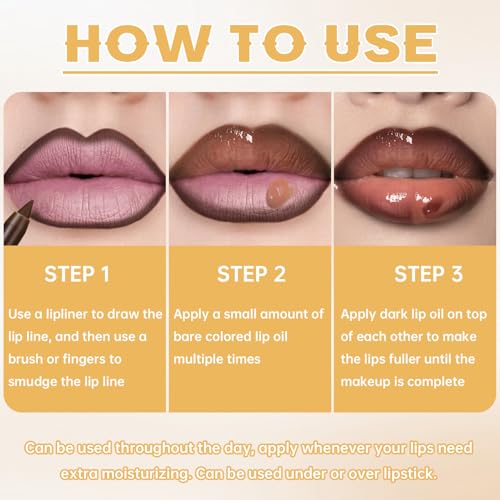 HOW TO USE

STEP 1

Use a lipliner to draw the lip line, and then use a brush or fingers to smudge the lip line

STEP 2

Apply a small amount of bare colored lip oil multiple times

STEP 3

Apply dark lip oil on top of each other to make the lips fuller until the makeup is complete

Can be used throughout the day, apply whenever your lips need extra moisturizing. Can be used under or over lipstick.